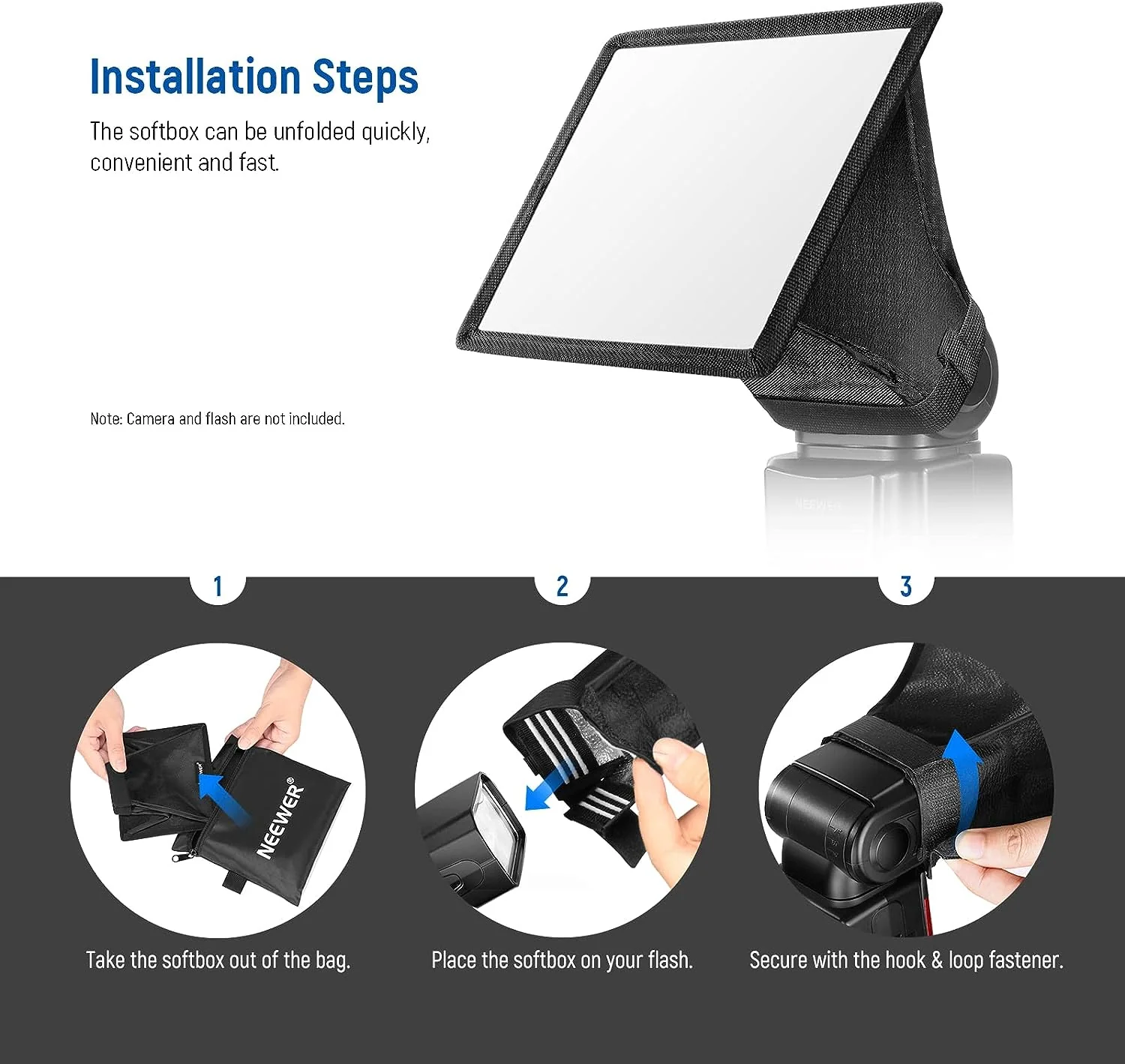 Installation Steps

The softbox can be unfolded quickly, convenient and fast.

Note: Camera and flash are not included.

NEEWER

1

NEEWER®

Take the softbox out of the bag.

2

Place the softbox on your flash.

3

Secure with the hook & loop fastener.