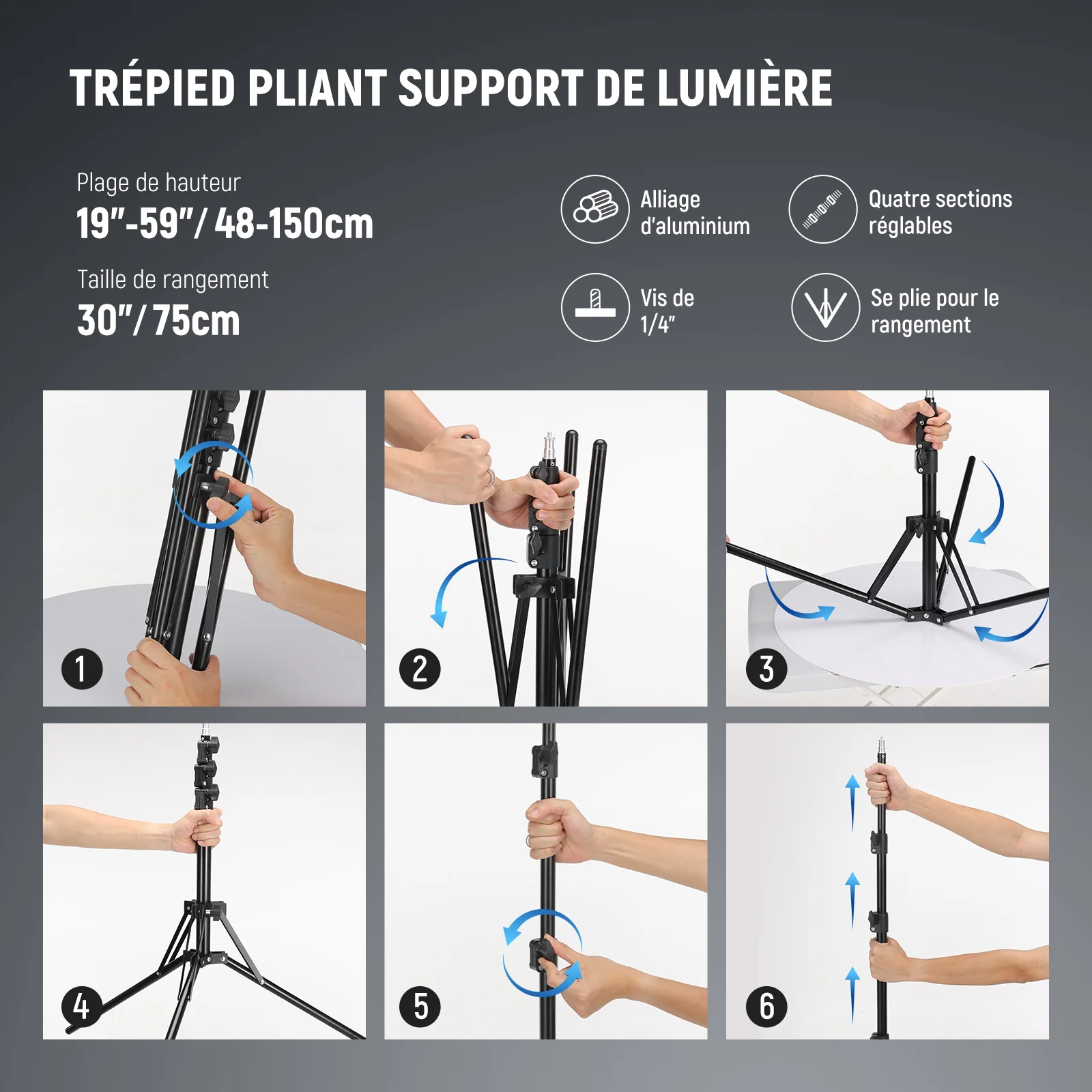 TRÉPIED PLIANT SUPPORT DE LUMIÈRE

Plage de hauteur
19"-59"/ 48-150cm

Taille de rangement
30"/ 75cm

Alliage d'aluminium

Quatre sections réglables

Vis de 1/4"

Se plie pour le rangement

1

2

3

4

5

6