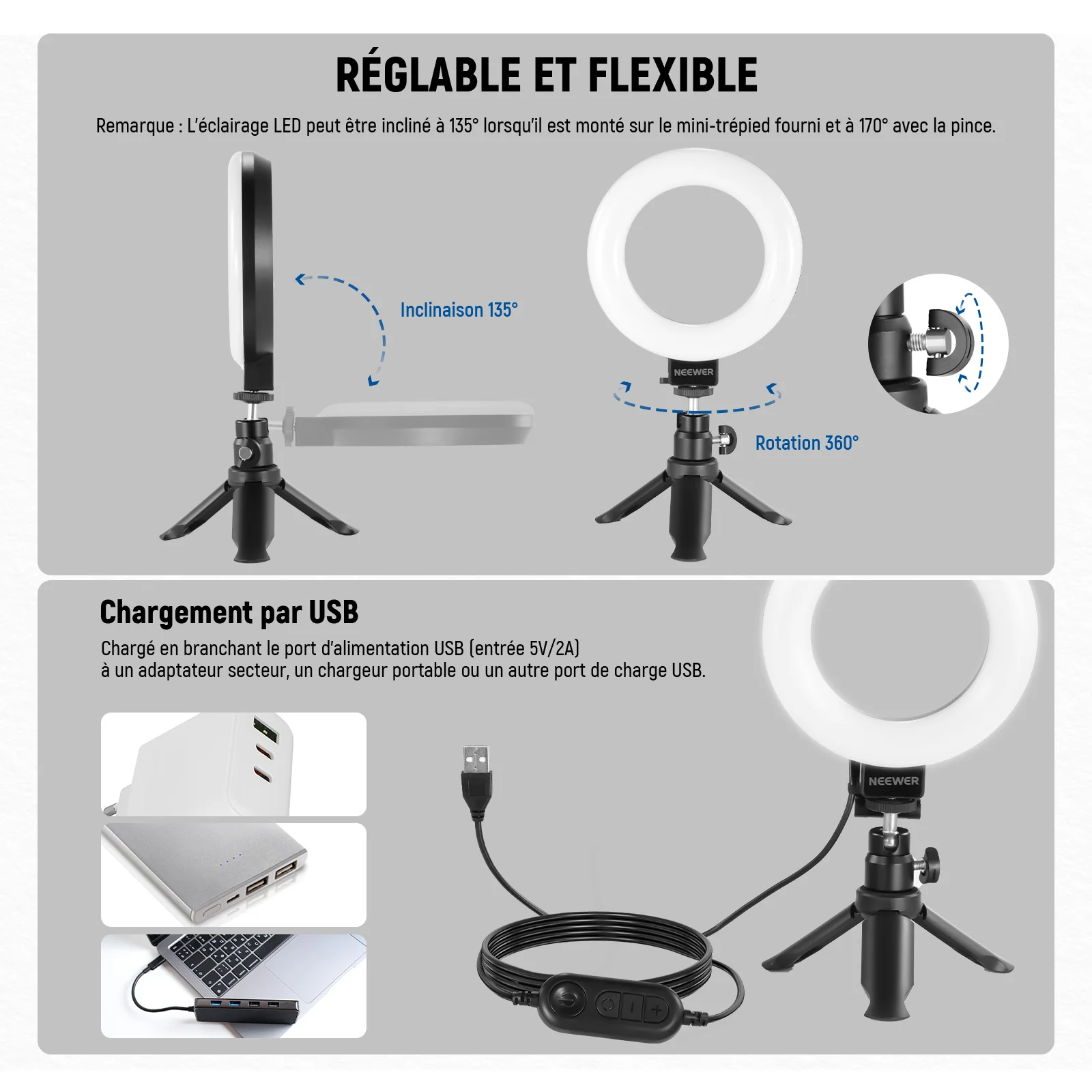 RÉGLABLE ET FLEXIBLE

Remarque : L'éclairage LED peut être incliné à 135° lorsqu'il est monté sur le mini-trépied fourni et à 170° avec la pince.

Inclinaison 135°

NEEWER

Rotation 360°

Chargement par USB

Chargé en branchant le port d'alimentation USB (entrée 5V/2A) à un adaptateur secteur, un chargeur portable ou un autre port de charge USB.

NEEWER