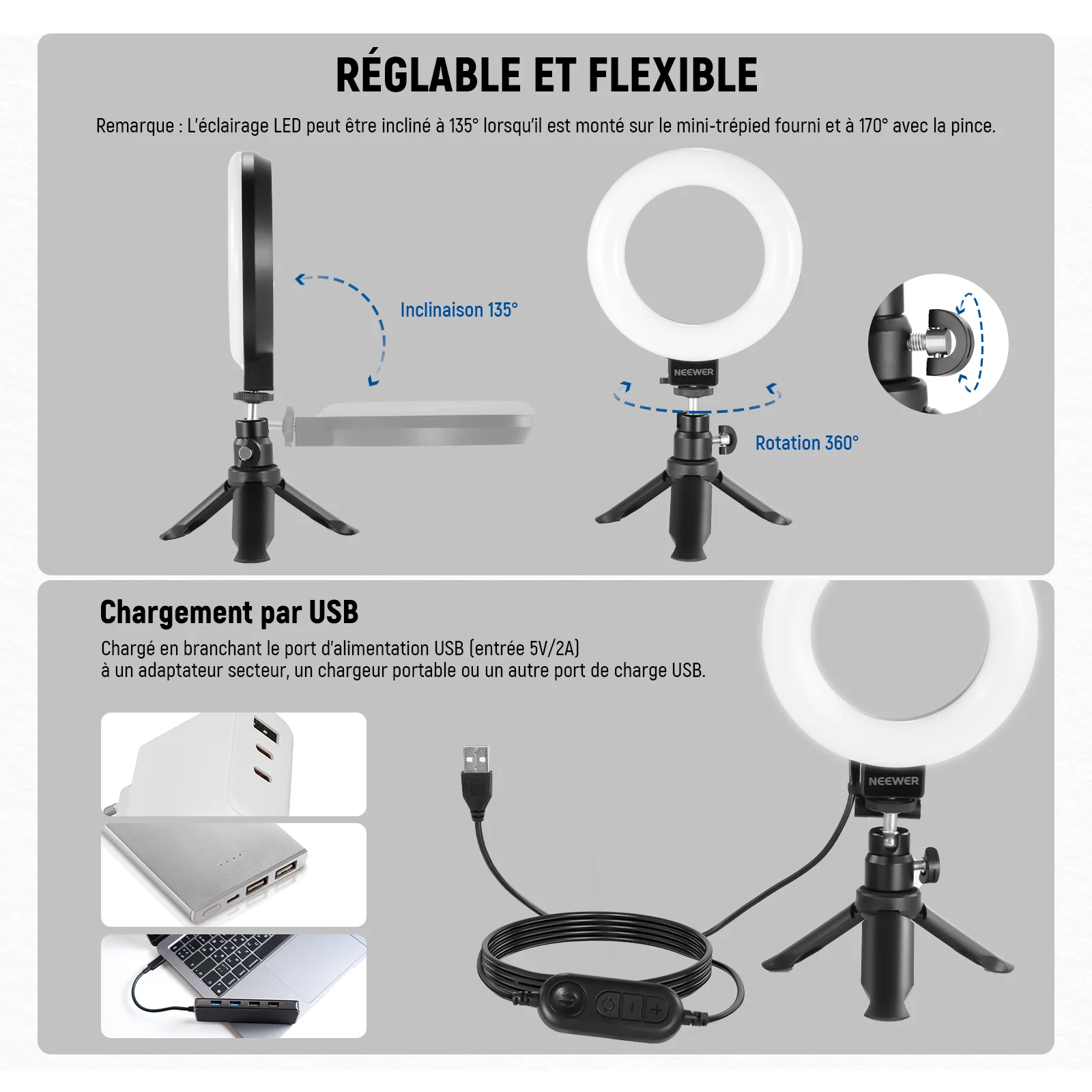 RÉGLABLE ET FLEXIBLE

Remarque : L'éclairage LED peut être incliné à 135° lorsqu'il est monté sur le mini-trépied fourni et à 170° avec la pince.

Inclinaison 135°

NEEWER

Rotation 360°

Chargement par USB

Chargé en branchant le port d'alimentation USB (entrée 5V/2A) à un adaptateur secteur, un chargeur portable ou un autre port de charge USB.

NEEWER