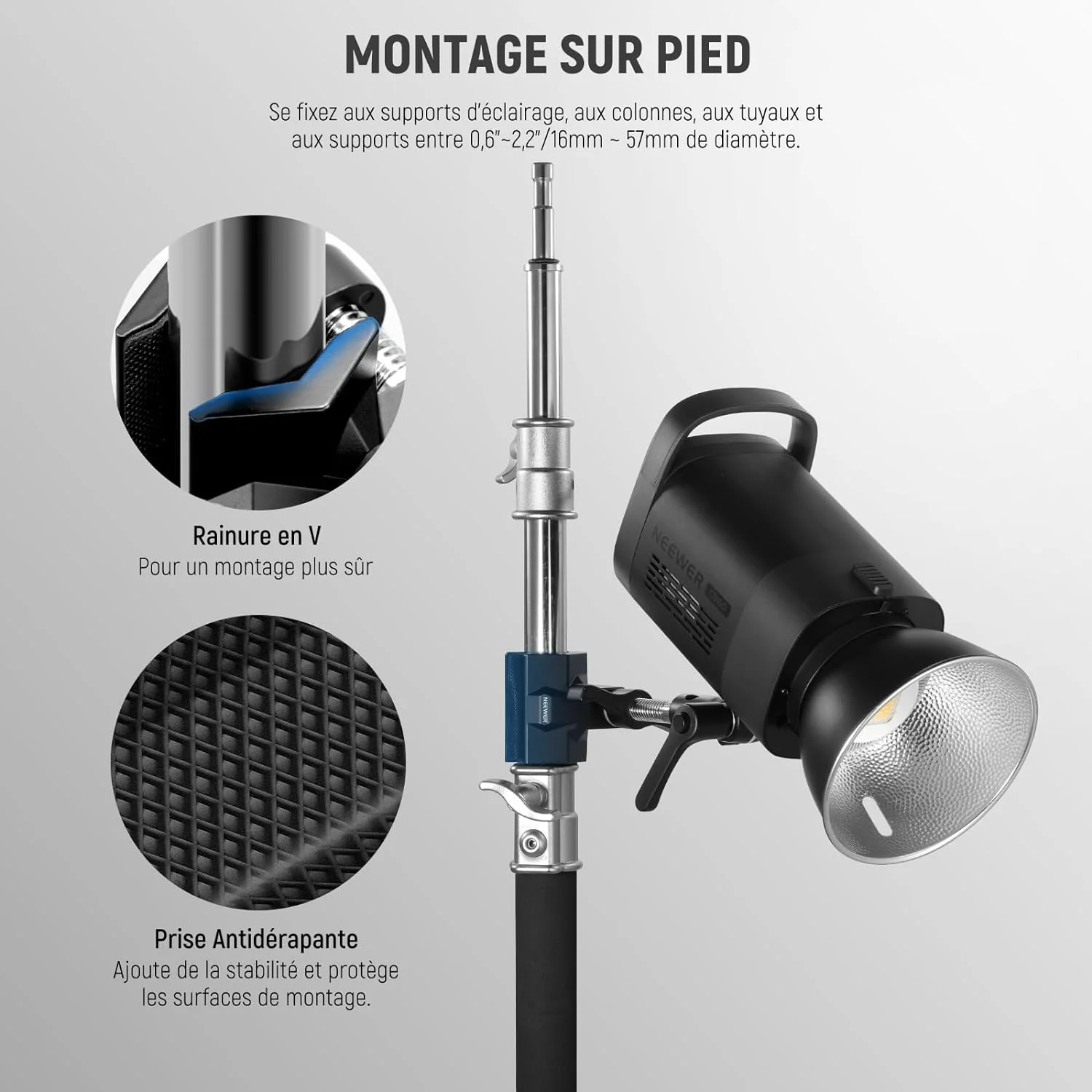 MONTAGE SUR PIED

Se fixez aux supports d'éclairage, aux colonnes, aux tuyaux et aux supports entre 0,6"~2,2"/16mm ~ 57mm de diamètre.

Rainure en V
Pour un montage plus sûr

Prise Antidérapante
Ajoute de la stabilité et protège les surfaces de montage.

NEEWER

NEEWER