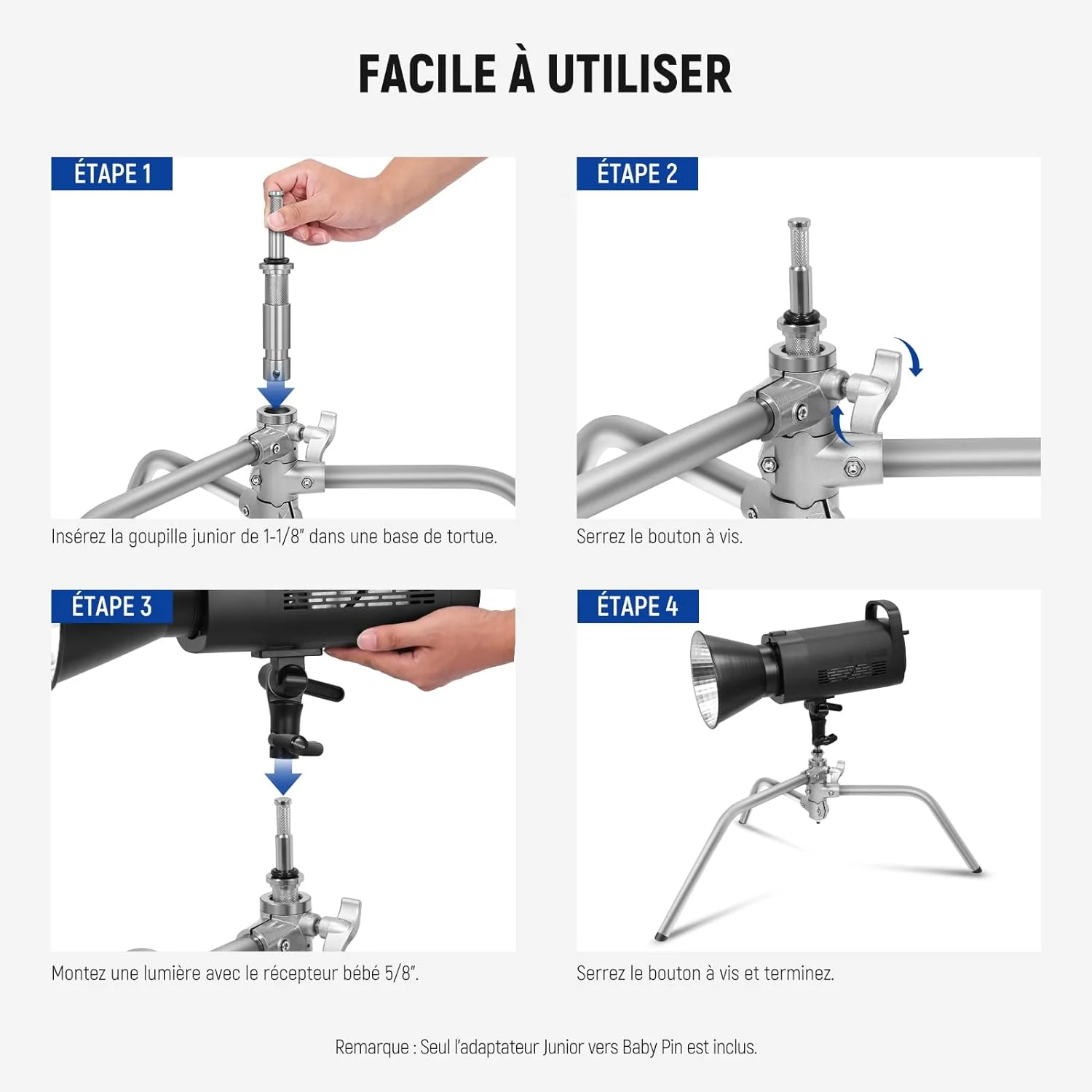 FACILE À UTILISER

ÉTAPE 1

Insérez la goupille junior de 1-1/8" dans une base de tortue.

ÉTAPE 2

Serrez le bouton à vis.

ÉTAPE 3

Montez une lumière avec le récepteur bébé 5/8".

ÉTAPE 4

Serrez le bouton à vis et terminez.

Remarque : Seul l'adaptateur Junior vers Baby Pin est inclus.