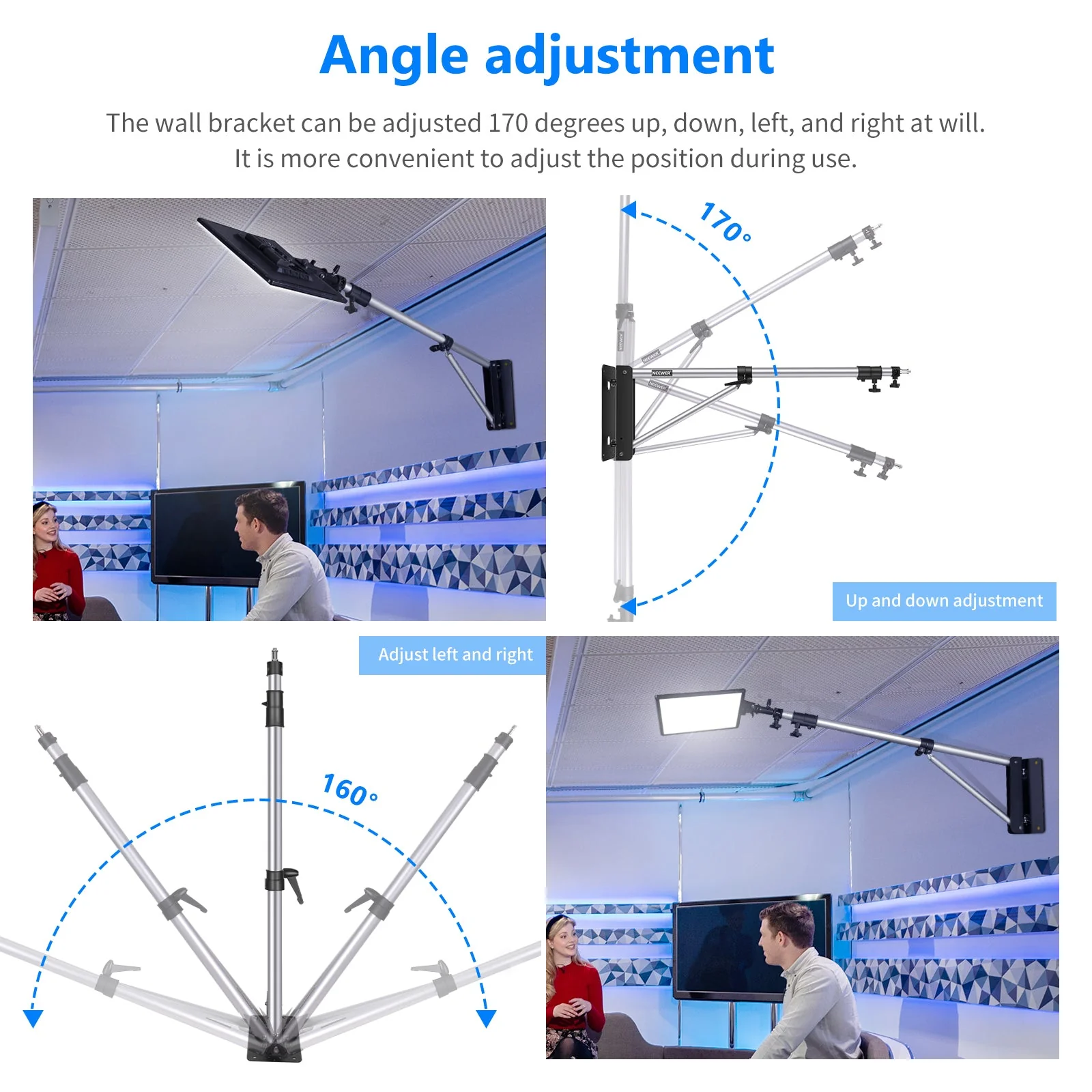 Angle adjustment

The wall bracket can be adjusted 170 degrees up, down, left, and right at will. It is more convenient to adjust the position during use.

170°

NEEWER

NEEWER

NEEWER

NEEWER

Up and down adjustment

Adjust left and right

160°